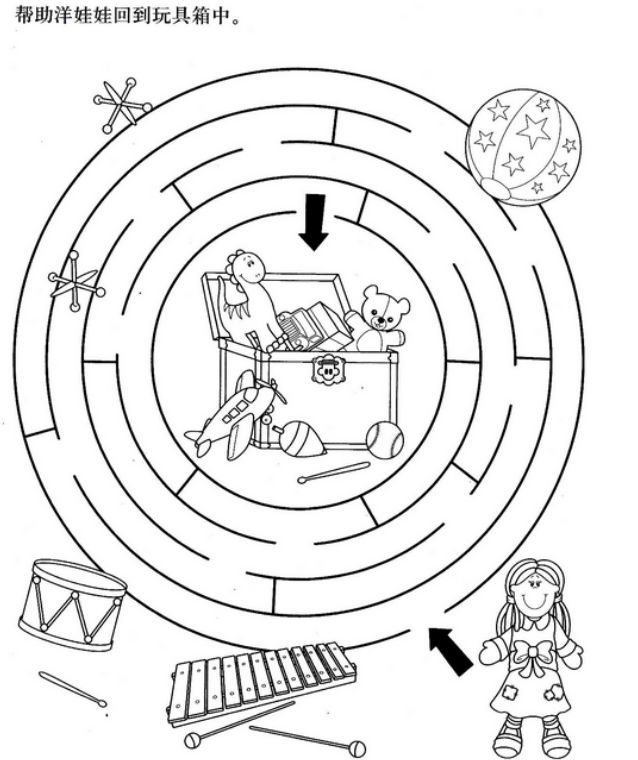 帮助洋娃娃回到玩具箱中。