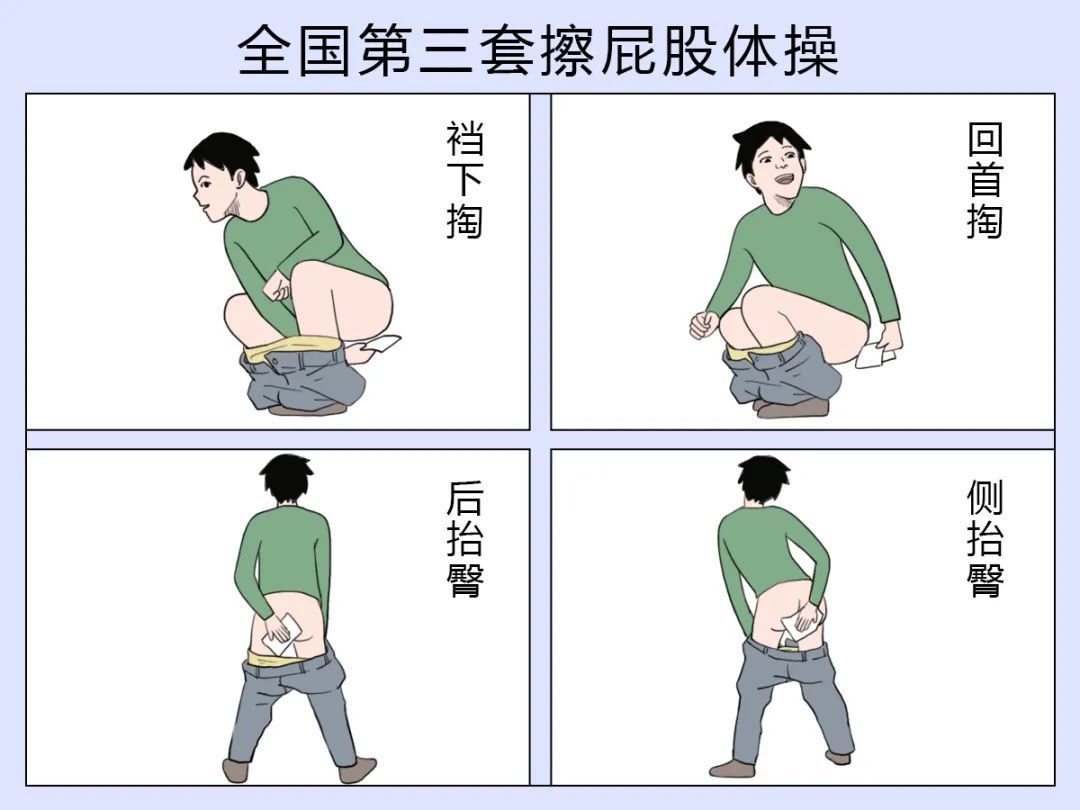 全国第三套擦屁股体操

裆下掏

回首掏

后抬臀

侧抬臀