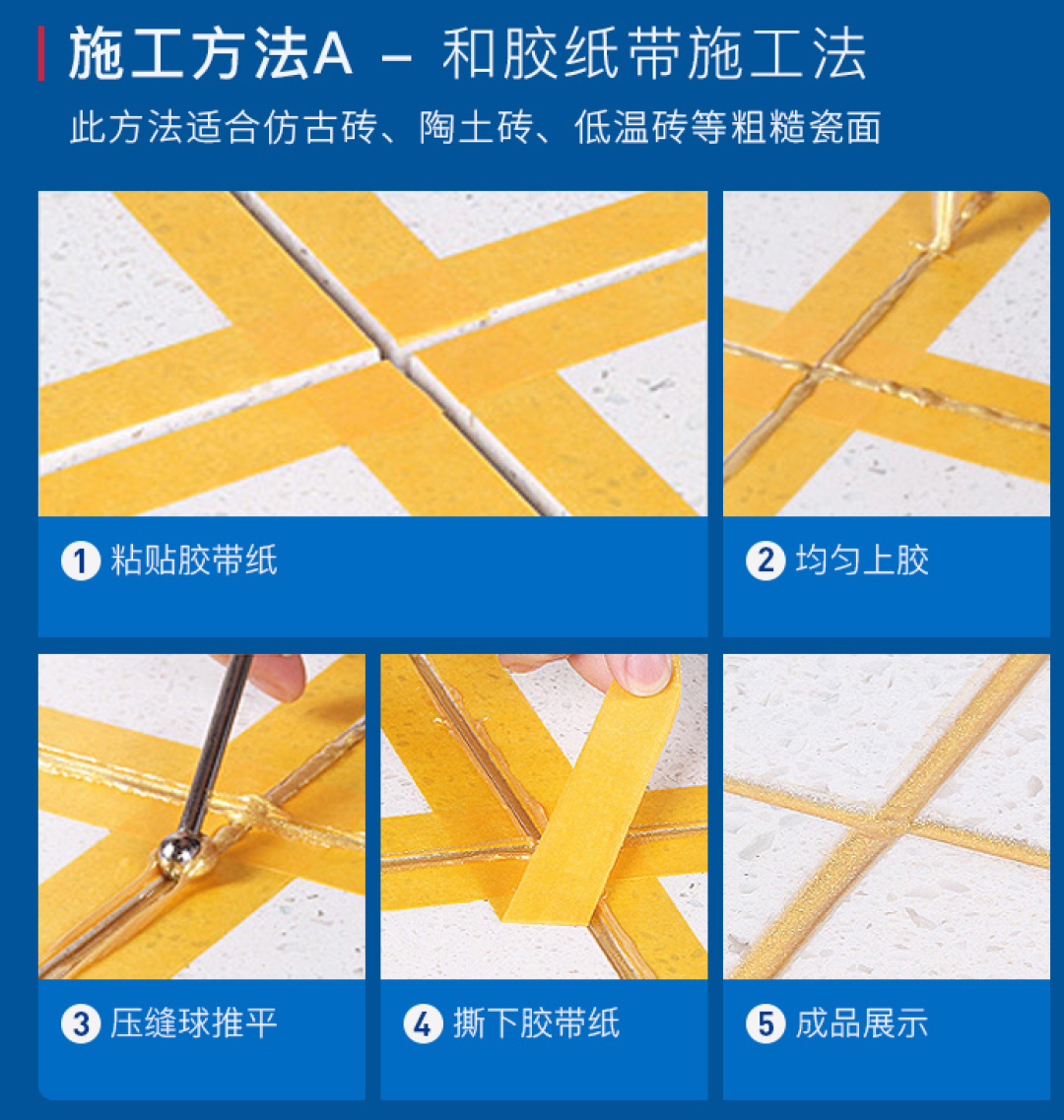 施工方法A – 和胶纸带施工法

此方法适合仿古砖、陶土砖、低温砖等粗糙瓷面

1 粘贴胶带纸

2 均匀上胶

3 压缝球推平

4 撕下胶带纸

5 成品展示