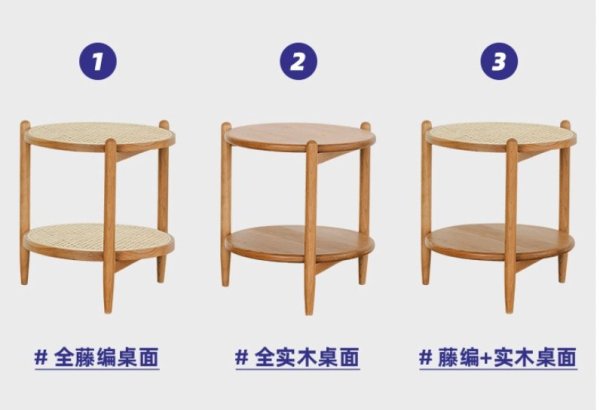 1

2

3

# 全藤编桌面

# 全实木桌面

# 藤编+实木桌面