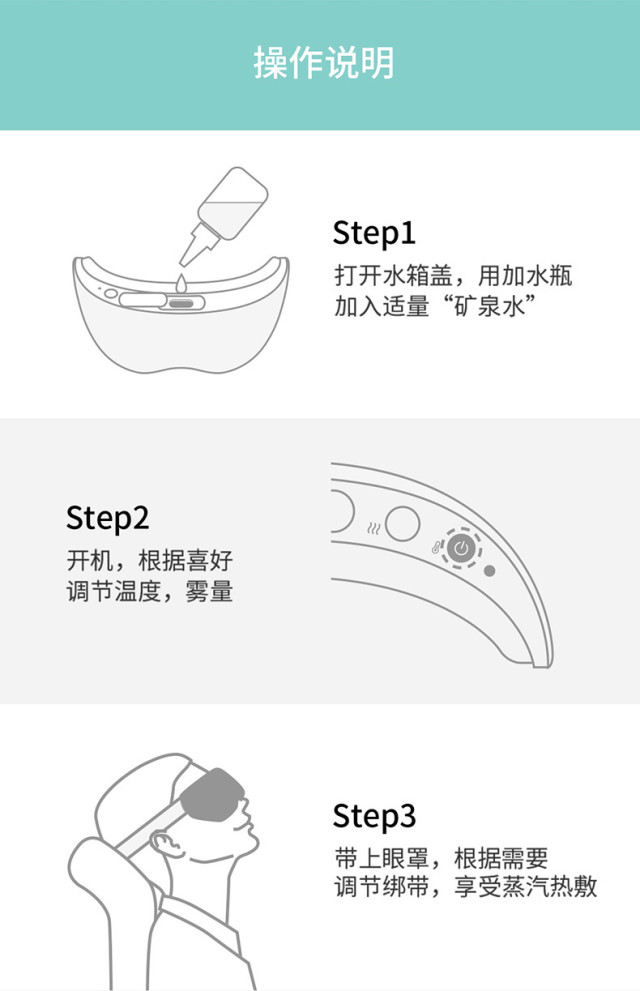 操作说明

Step1
打开水箱盖，用加水瓶加入适量“矿泉水”

Step2
开机，根据喜好调节温度，雾量

Step3
带上眼罩，根据需要调节绑带，享受蒸汽热敷