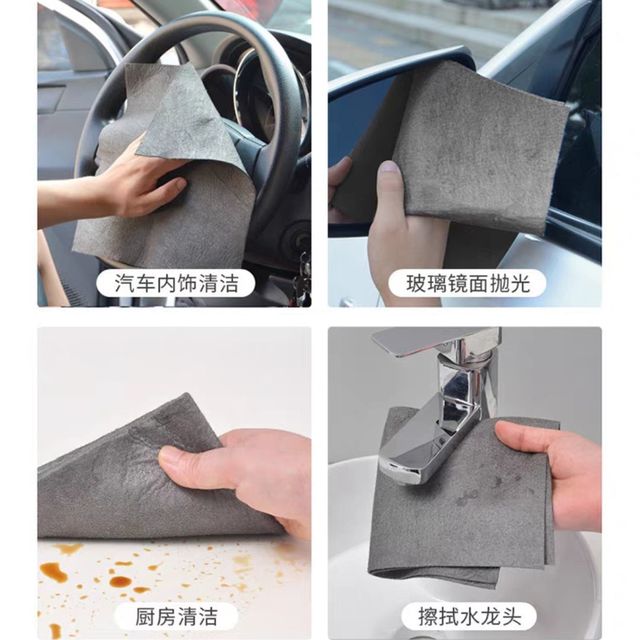 汽车内饰清洁

玻璃镜面抛光

厨房清洁

擦拭水龙头