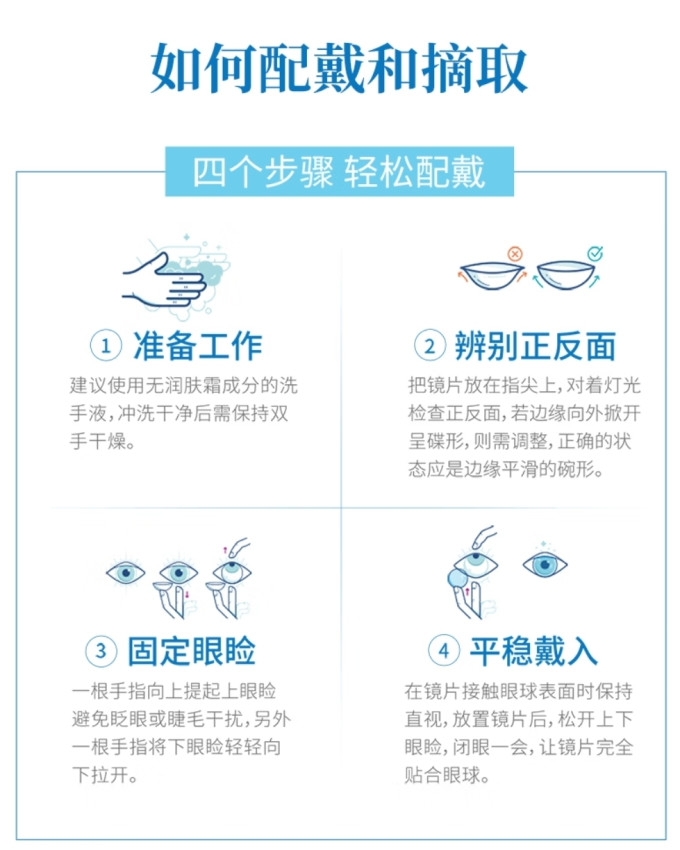 如何配戴和摘取

四个步骤 轻松配戴

1 准备工作

建议使用无润肤霜成分的洗手液，冲洗干净后需保持双手干燥。

2 辨别正反面

把镜片放在指尖上，对着灯光检查正反面，若边缘向外掀开呈碟形，则需调整，正确的状态应是边缘平滑的碗形。

3 固定眼睑

一根手指向上提起上眼睑避免眨眼或睫毛干扰，另外一根手指将下眼睑轻轻向下拉开。

4 平稳戴入

在镜片接触眼球表面时保持直视，放置镜片后，松开上下眼睑，闭眼一会，让镜片完全贴合眼球。